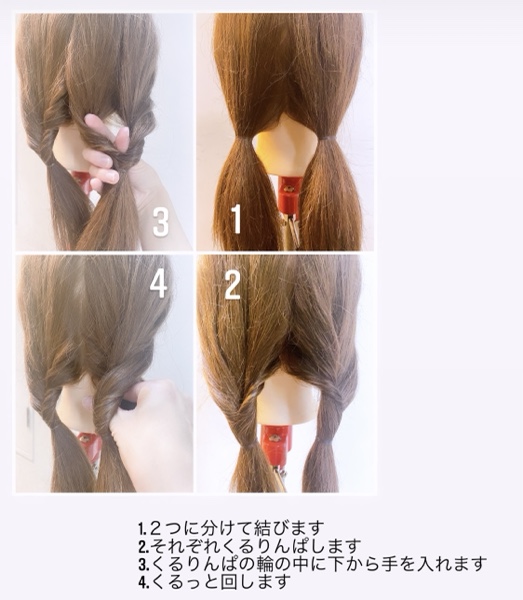 3

1

4

2

1.２つに分けて結びます
2.それぞれくるりんぱします
3.くるりんぱの輪の中に下から手を入れます
4.くるっと回します